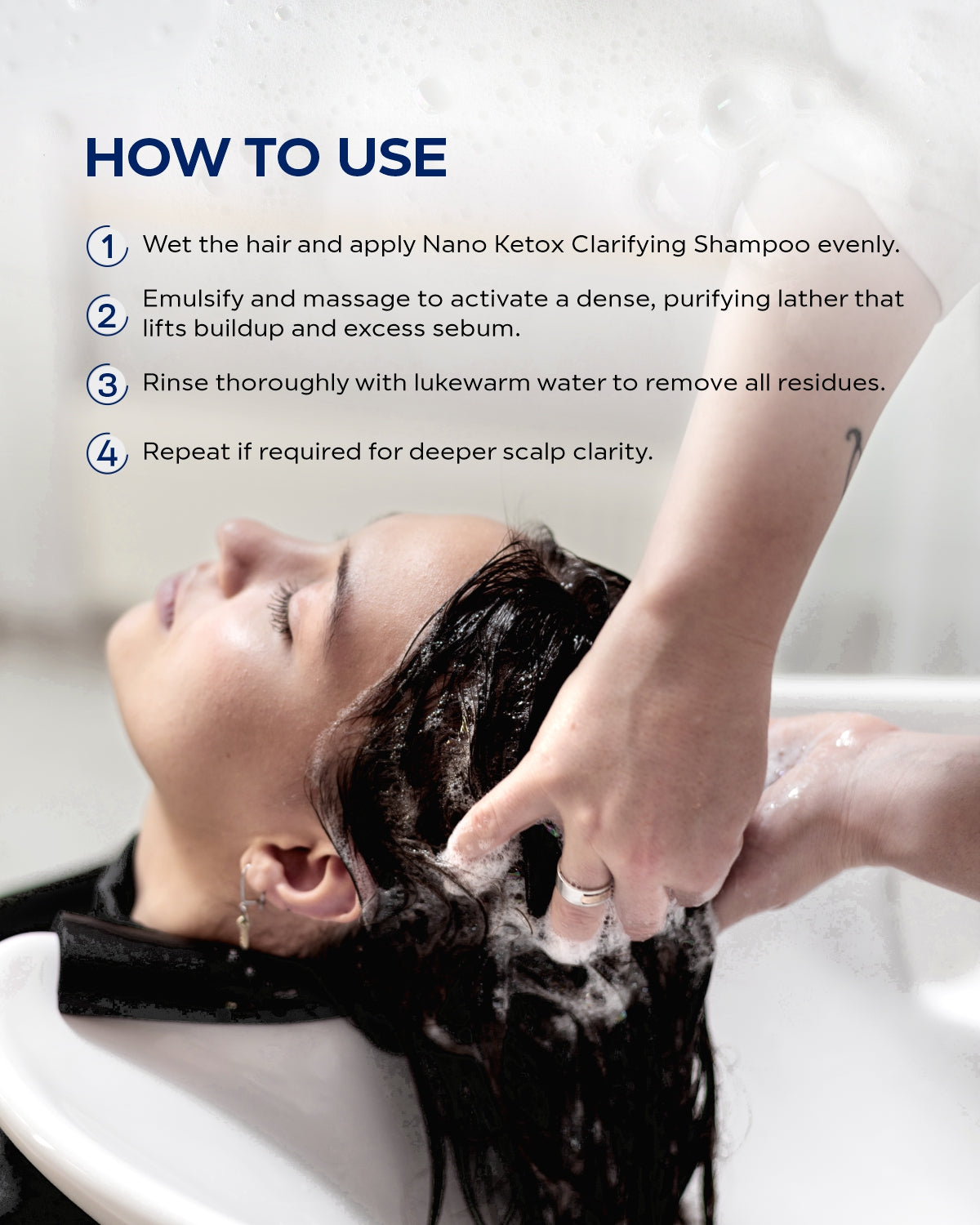 HOW TO USE

1 Wet the hair and apply Nano Ketox Clarifying Shampoo evenly.

2 Emulsify and massage to activate a dense, purifying lather that lifts buildup and excess sebum.

3 Rinse thoroughly with lukewarm water to remove all residues.

4 Repeat if required for deeper scalp clarity.